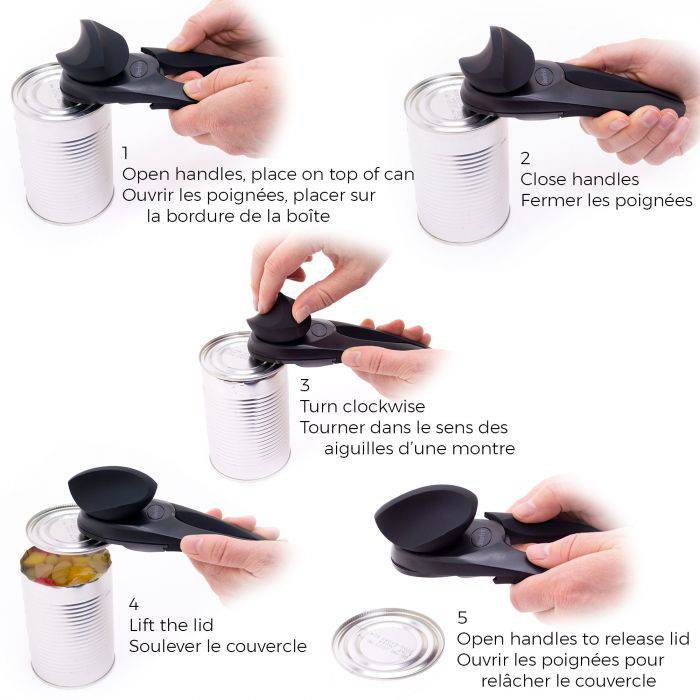 1
Open handles, place on top of can
Ouvrir les poignées, placer sur la bordure de la boîte

2
Close handles
Fermer les poignées

3
Turn clockwise
Tourner dans le sens des aiguilles d'une montre

4
Lift the lid
Soulever le couvercle

5
Open handles to release lid
Ouvrir les poignées pour relâcher le couvercle