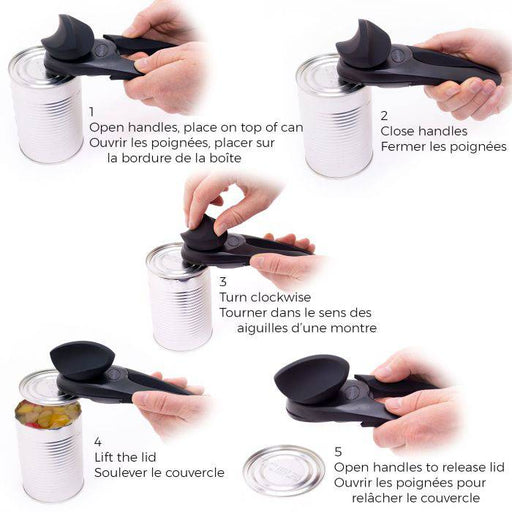 1
Open handles, place on top of can
Ouvrir les poignées, placer sur la bordure de la boîte

2
Close handles
Fermer les poignées

3
Turn clockwise
Tourner dans le sens des aiguilles d'une montre

4
Lift the lid
Soulever le couvercle

5
Open handles to release lid
Ouvrir les poignées pour relâcher le couvercle