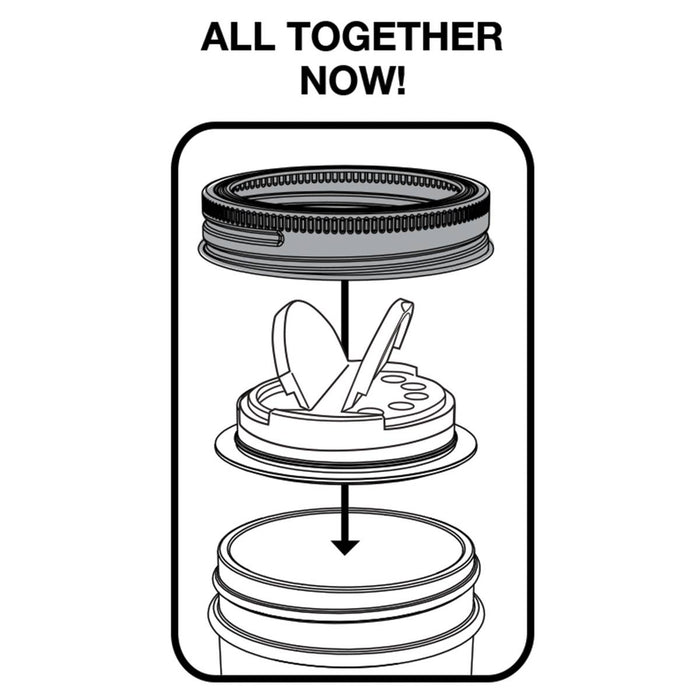 ALL TOGETHER NOW!