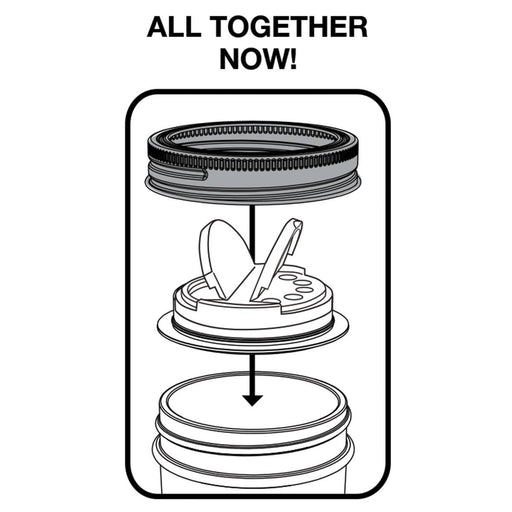 ALL TOGETHER NOW!