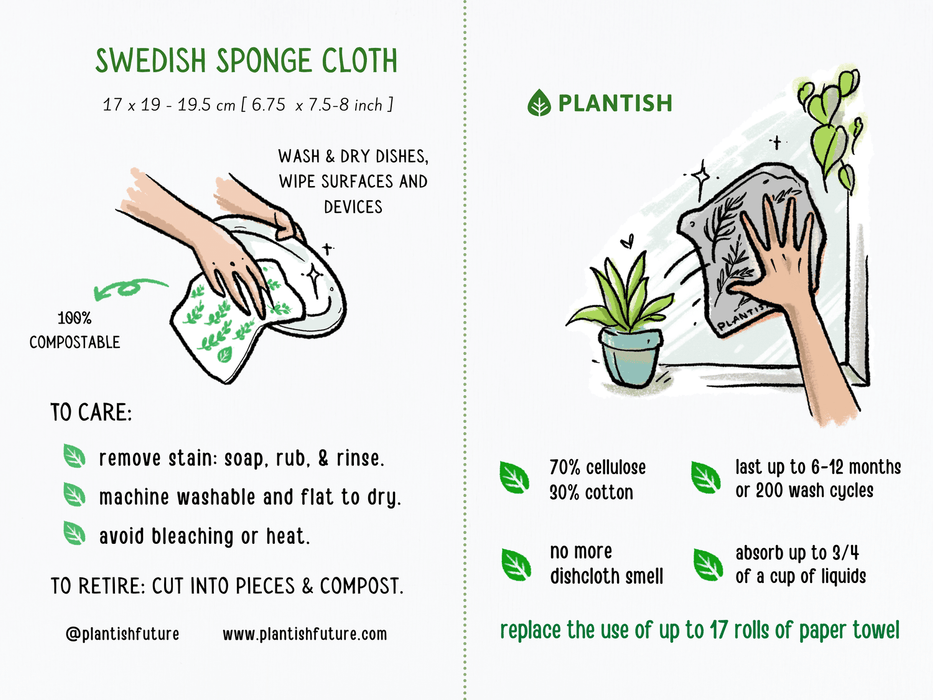 SWEDISH SPONGE CLOTH

17 x 19 - 19.5 cm [ 6.75 x 7.5-8 inch ]

WASH & DRY DISHES, WIPE SURFACES AND DEVICES

100% COMPOSTABLE

TO CARE:

remove stain: soap, rub, & rinse.

machine washable and flat to dry.

avoid bleaching or heat.

TO RETIRE: CUT INTO PIECES & COMPOST.

@plantishfuture www.plantishfuture.com

PLANTISH

PLANTISH

70% cellulose 30% cotton

last up to 6-12 months or 200 wash cycles

no more dishcloth smell

absorb up to 3/4 of a cup of liquids

replace the use of up to 17 rolls of paper towel