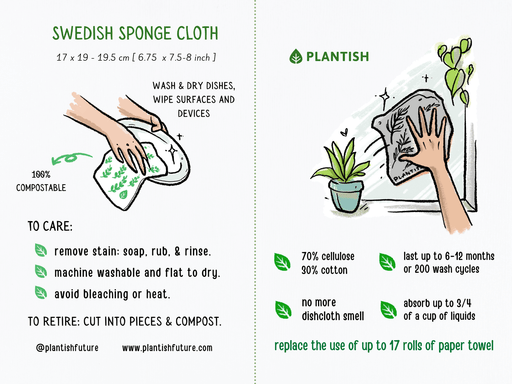 SWEDISH SPONGE CLOTH

17 x 19 - 19.5 cm [ 6.75 x 7.5-8 inch ]

WASH & DRY DISHES, WIPE SURFACES AND DEVICES

100% COMPOSTABLE

TO CARE:

remove stain: soap, rub, & rinse.

machine washable and flat to dry.

avoid bleaching or heat.

TO RETIRE: CUT INTO PIECES & COMPOST.

@plantishfuture www.plantishfuture.com

PLANTISH

PLANTISH

70% cellulose 30% cotton

last up to 6-12 months or 200 wash cycles

no more dishcloth smell

absorb up to 3/4 of a cup of liquids

replace the use of up to 17 rolls of paper towel