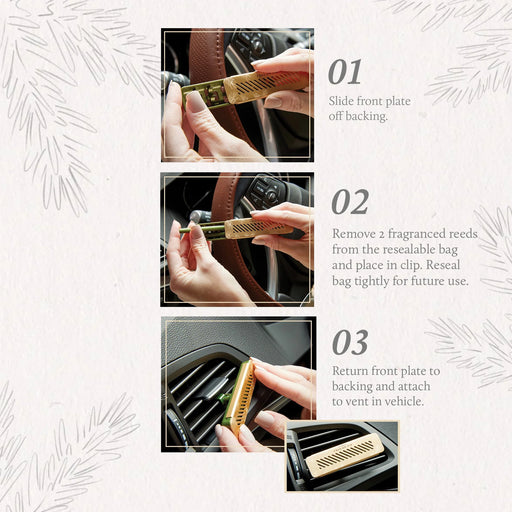 01
Slide front plate off backing.

02
Remove 2 fragranced reeds from the resealable bag and place in clip. Reseal bag tightly for future use.

03
Return front plate to backing and attach to vent in vehicle.